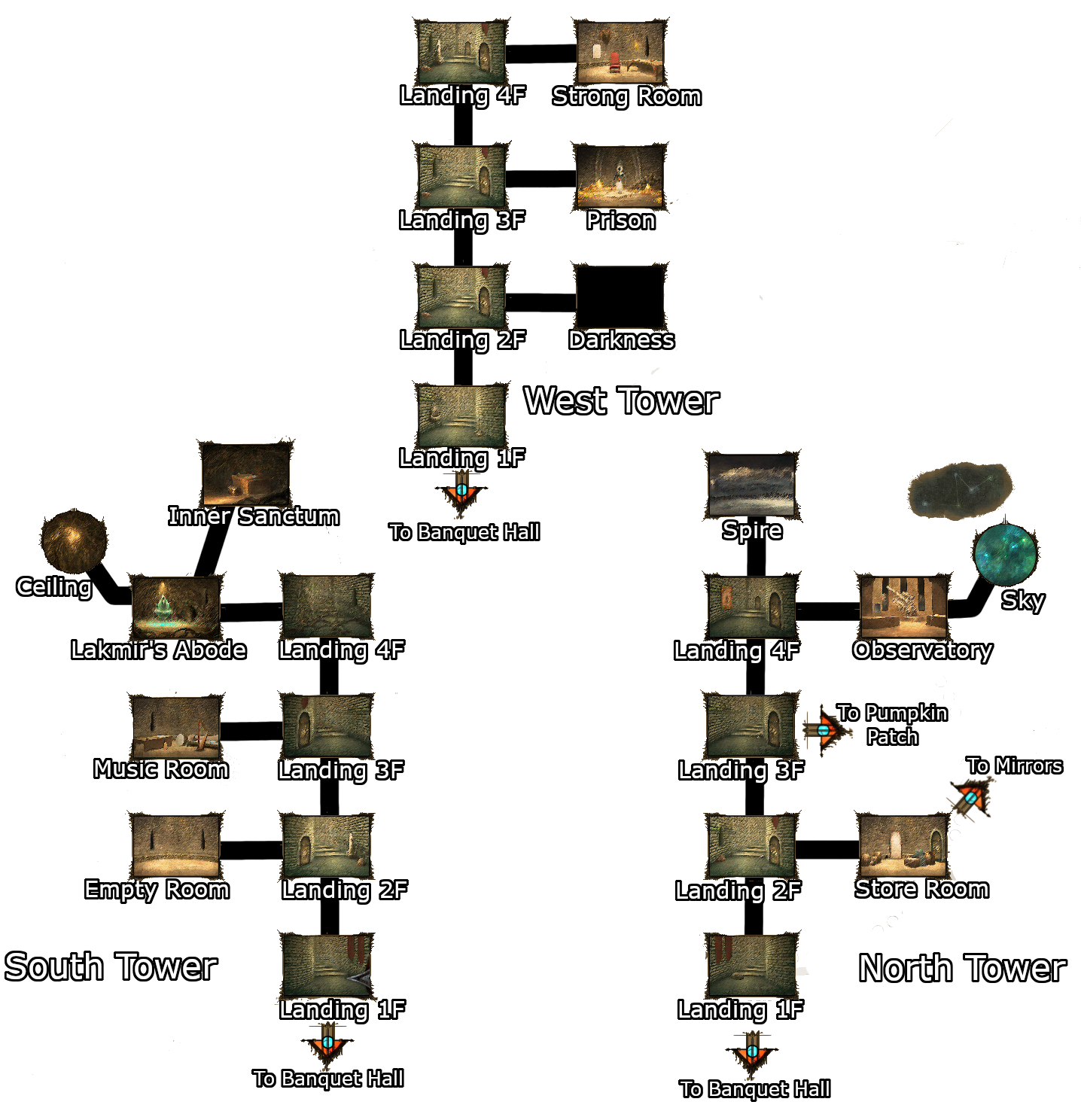 Landing 4F
Strong Room
Landing 3F
Prison
Landing 2F
Darkness
West Tower
Landing 1F
To Banquet Hall

Inner Sanctum
Ceiling
Lakmir's Abode
Landing 4F
Music Room
Landing 3F
Empty Room
Landing 2F
South Tower
Landing 1F
To Banquet Hall

Spire
Sky
Landing 4F
Observatory
To Pumpkin Patch
Landing 3F
To Mirrors
Landing 2F
Store Room
North Tower
Landing 1F
To Banquet Hall